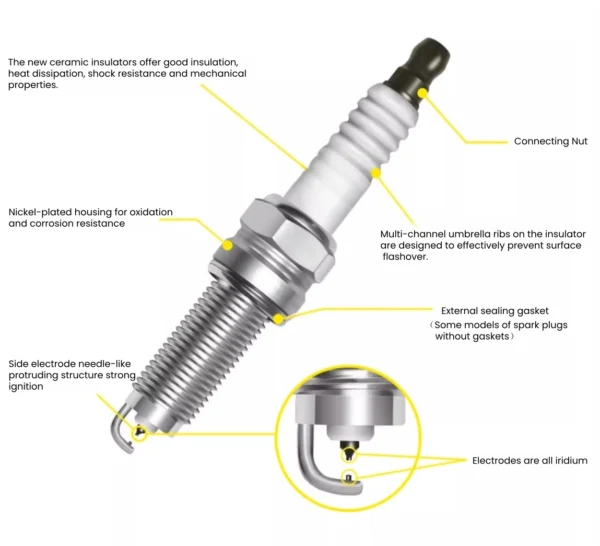 The new ceramic insulators offer good insulation, heat dissipation, shock resistance and mechanical properties.

Connecting Nut

Nickel-plated housing for oxidation and corrosion resistance

Multi-channel umbrella ribs on the insulator are designed to effectively prevent surface flashover.

External sealing gasket
（Some models of spark plugs without gaskets）

Side electrode needle-like protruding structure strong ignition

Electrodes are all iridium